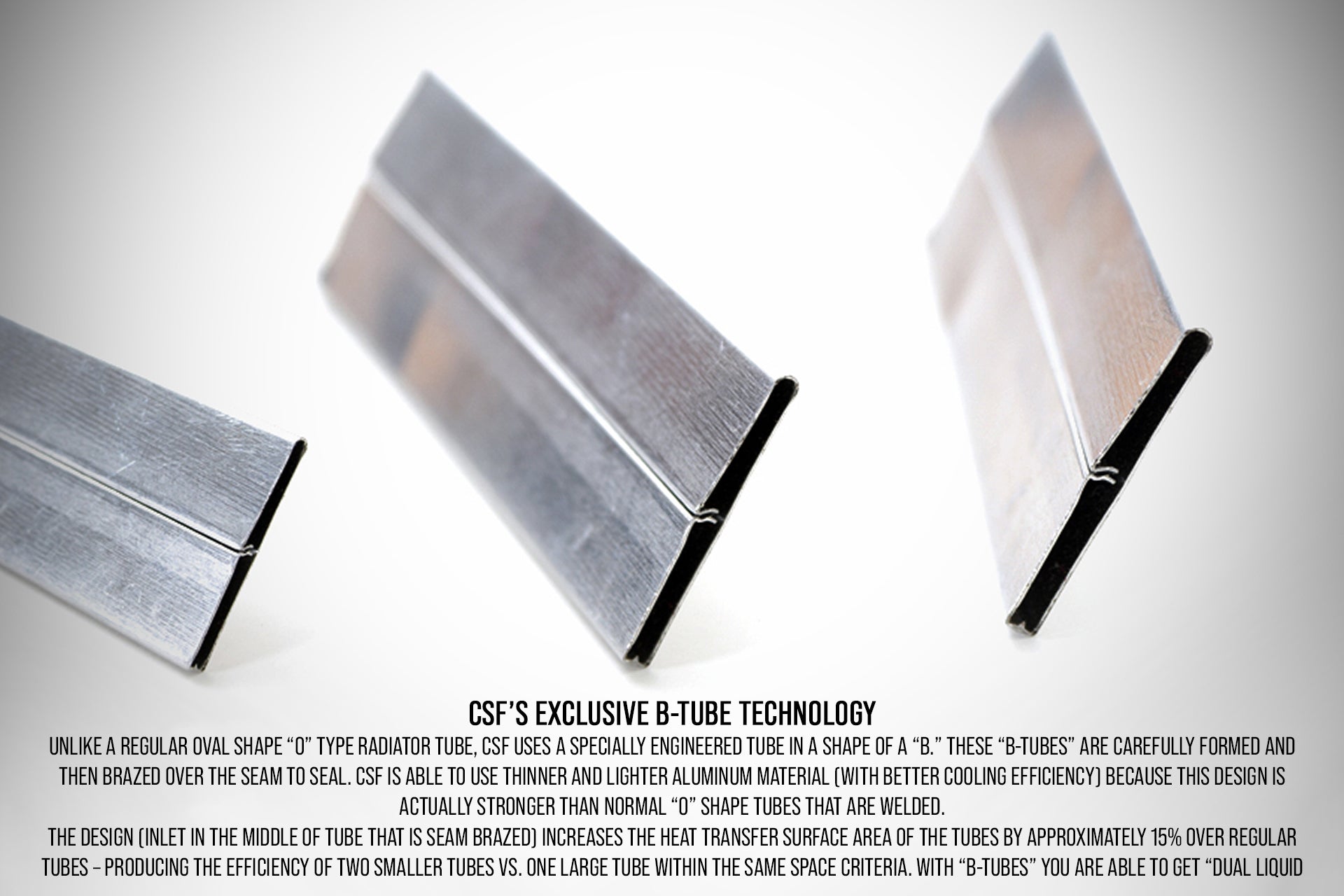 CSF'S EXCLUSIVE B-TUBE TECHNOLOGY

UNLIKE A REGULAR OVAL SHAPE "O" TYPE RADIATOR TUBE, CSF USES A SPECIALLY ENGINEERED TUBE IN A SHAPE OF A "B." THESE "B-TUBES" ARE CAREFULLY FORMED AND THEN BRAZED OVER THE SEAM TO SEAL. CSF IS ABLE TO USE THINNER AND LIGHTER ALUMINUM MATERIAL (WITH BETTER COOLING EFFICIENCY) BECAUSE THIS DESIGN IS ACTUALLY STRONGER THAN NORMAL "O" SHAPE TUBES THAT ARE WELDED.

THE DESIGN (INLET IN THE MIDDLE OF TUBE THAT IS SEAM BRAZED) INCREASES THE HEAT TRANSFER SURFACE AREA OF THE TUBES BY APPROXIMATELY 15% OVER REGULAR TUBES – PRODUCING THE EFFICIENCY OF TWO SMALLER TUBES VS. ONE LARGE TUBE WITHIN THE SAME SPACE CRITERIA. WITH "B-TUBES" YOU ARE ABLE TO GET "DUAL LIQUID