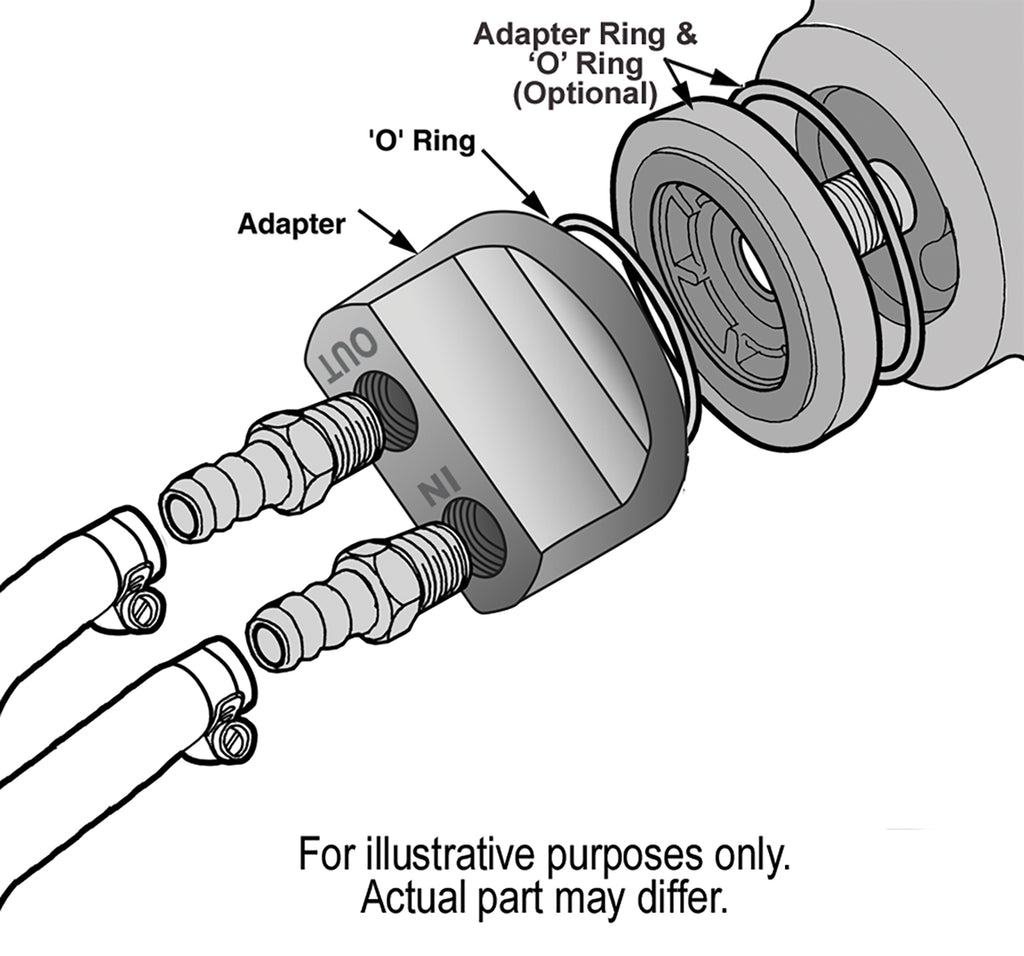 Adapter Ring & 'O' Ring (Optional)

'O' Ring

Adapter

OUT

IN

For illustrative purposes only. Actual part may differ.