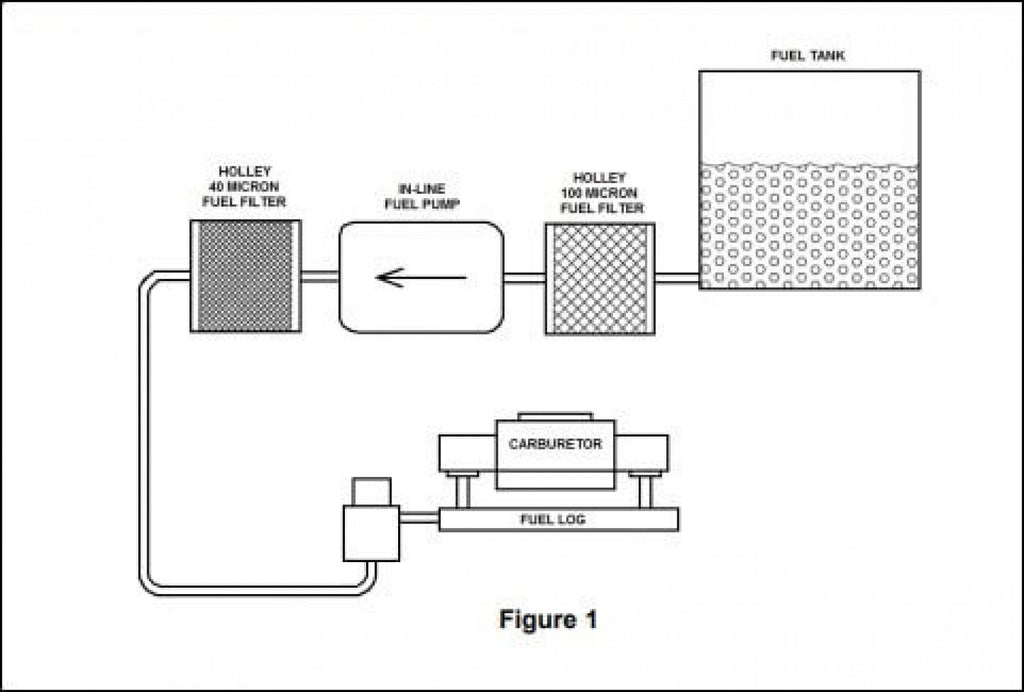 FUEL TANK

HOLLEY
40 MICRON
FUEL FILTER

IN-LINE
FUEL PUMP

HOLLEY
100 MICRON
FUEL FILTER

CARBURETOR

FUEL LOG

Figure 1